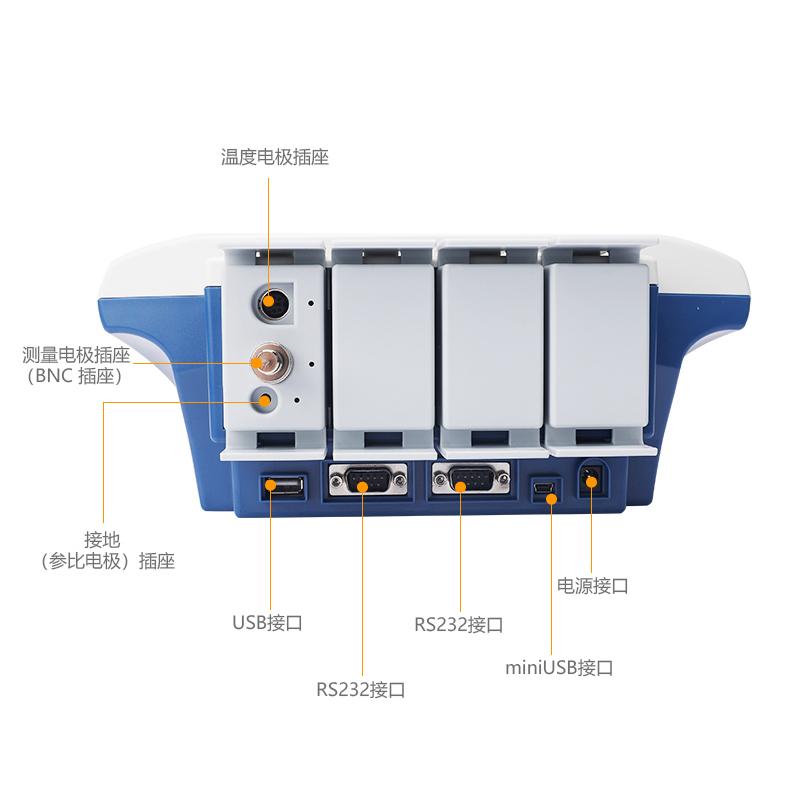 温度电极插座

测量电极插座
（BNC 插座）

接地
（参比电极）插座

USB接口

RS232接口

RS232接口

miniUSB接口

电源接口