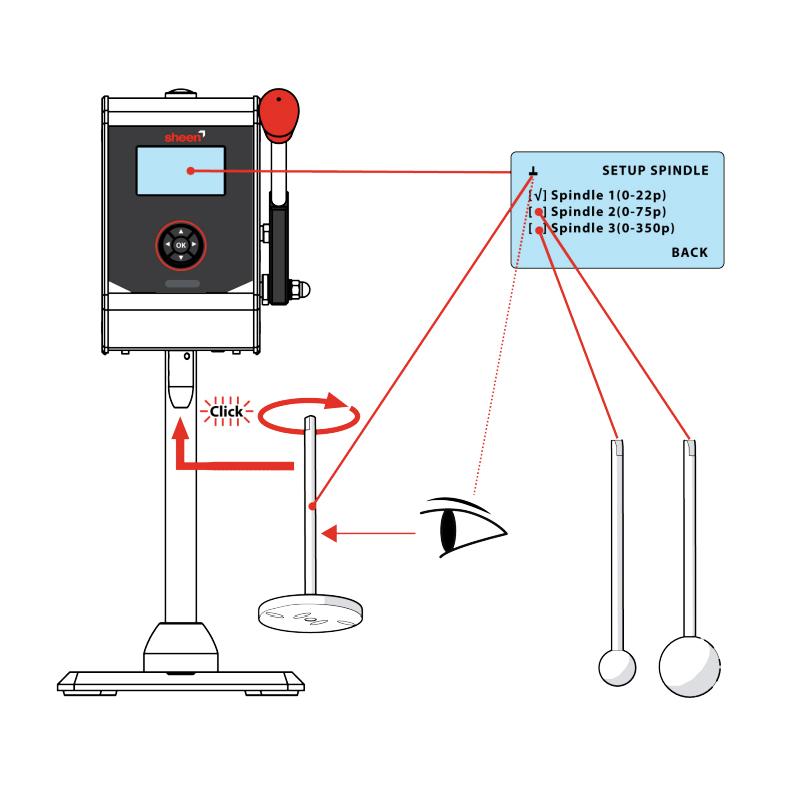 sheen

OK

SETUP SPINDLE
[√] Spindle 1(0-22p)
[ ] Spindle 2(0-75p)
[ ] Spindle 3(0-350p)
BACK

Click