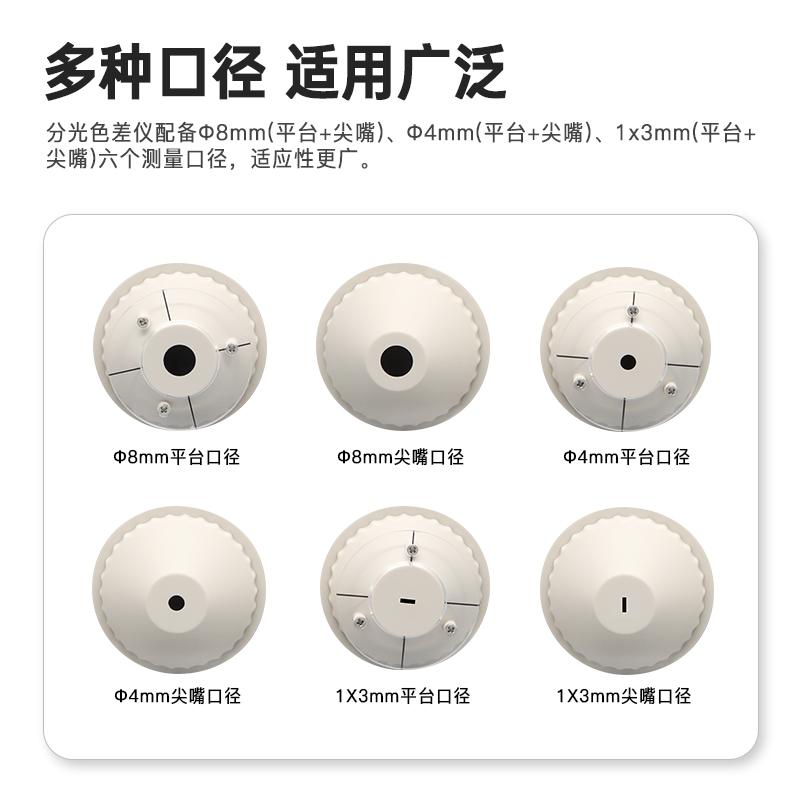 多种口径 适用广泛

分光色差仪配备Φ8mm(平台+尖嘴)、Φ4mm(平台+尖嘴)、1x3mm(平台+尖嘴)六个测量口径，适应性更广。

Φ8mm平台口径

Φ8mm尖嘴口径

Φ4mm平台口径

Φ4mm尖嘴口径

1X3mm平台口径

1X3mm尖嘴口径